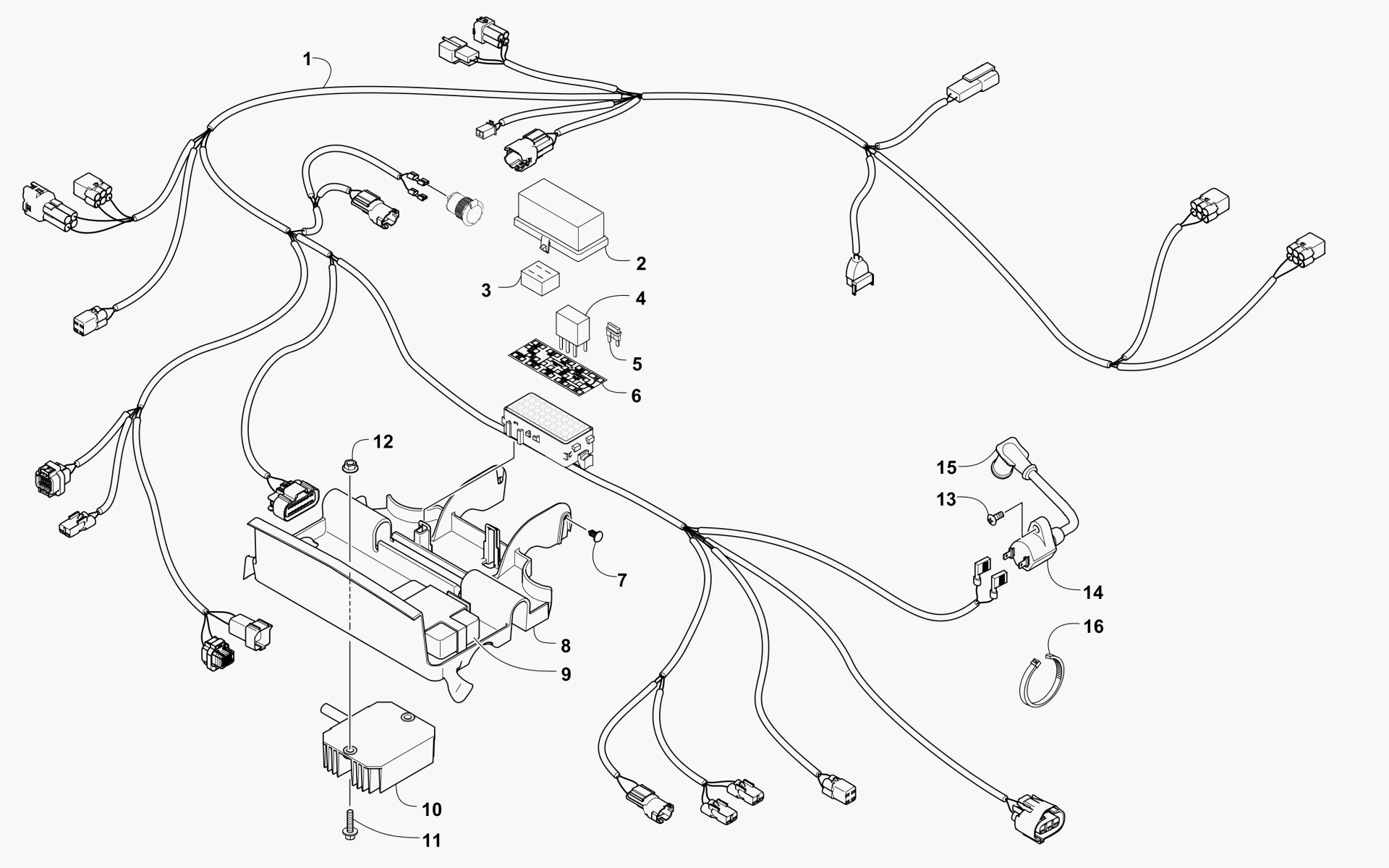 1
2
3
4
5
6
12
15
13
7
14
8
16
9
10
11